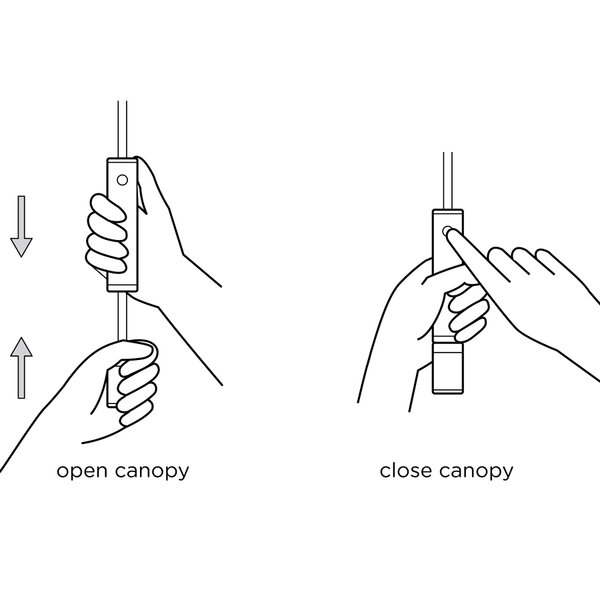 open canopy

close canopy