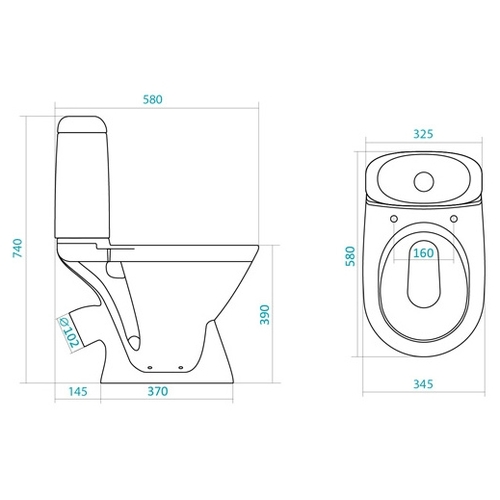 580
740
390
Ø102
145
370
325
580
160
345