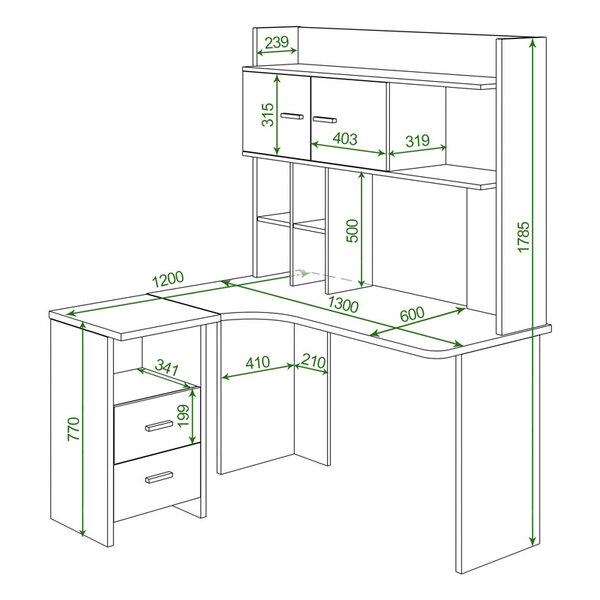 239
315
403
319
500
1785
1200
1300
600
341
410
210
199
770