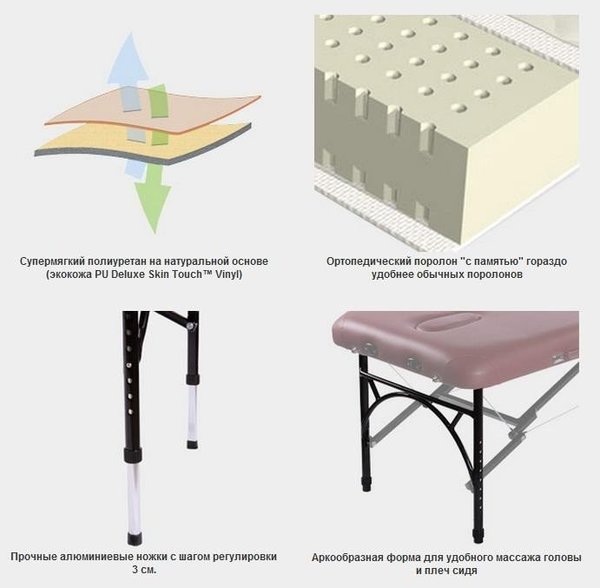 Супермягкий полиуретан на натуральной основе (экокожа PU Deluxe Skin Touch™ Vinyl)

Ортопедический поролон "с памятью" гораздо удобнее обычных поролонов

Прочные алюминиевые ножки с шагом регулировки 3 см.

Аркообразная форма для удобного массажа головы и плеч сидя