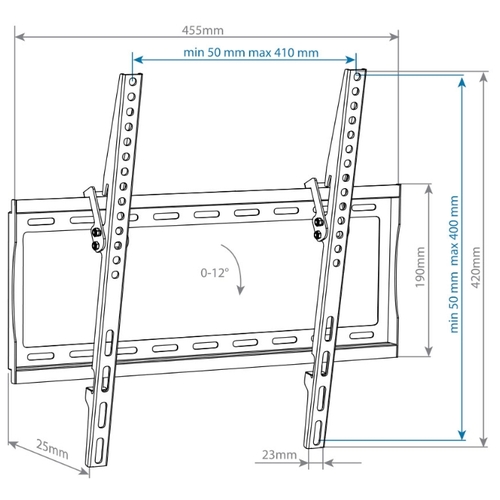 455mm
min 50 mm max 410 mm
0-12°
190mm
min 50 mm max 400 mm
420mm
25mm
23mm