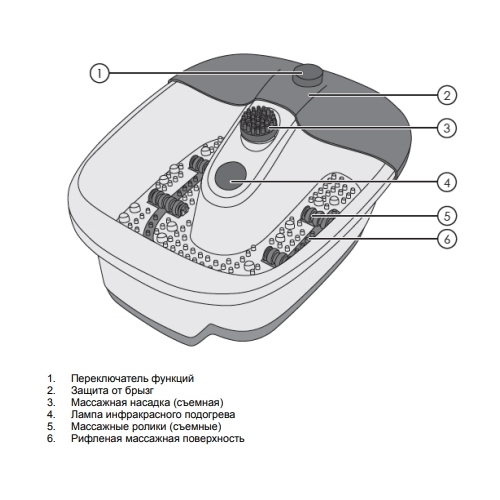 1
2
3
4
5
6

1. Переключатель функций
2. Защита от брызг
3. Массажная насадка (съемная)
4. Лампа инфракрасного подогрева
5. Массажные ролики (съемные)
6. Рифленая массажная поверхность