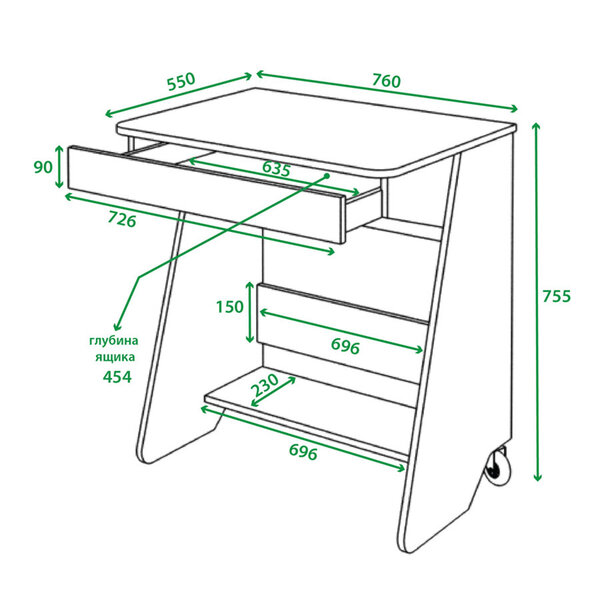 550
760
90
635
726
755
150
696
глубина ящика
454
230
696