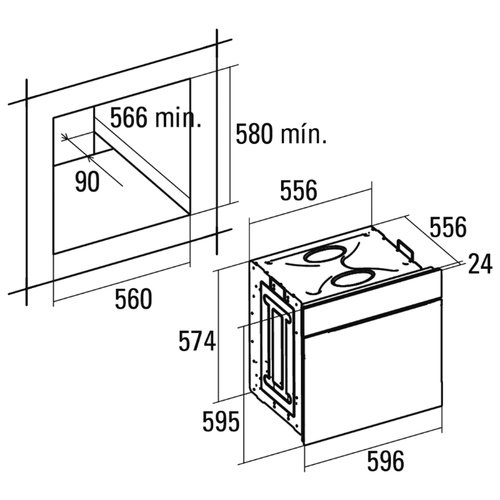 566 min.
580 mín.
90
560
556
556
24
574
595
596