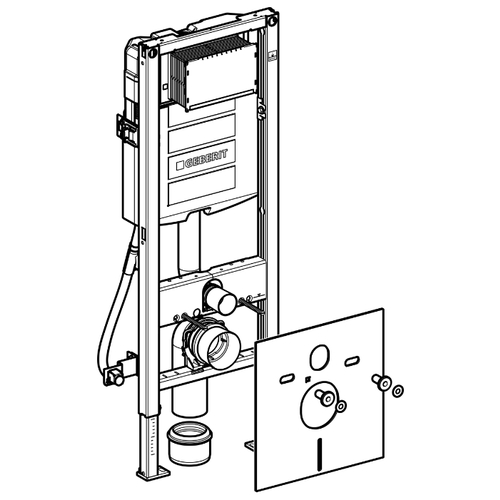 GEBERIT