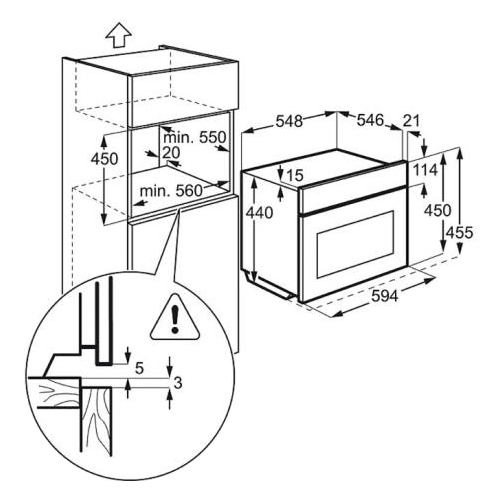 450
min. 550
20
min. 560
548
546
21
15
114
440
450
455
594
5
3