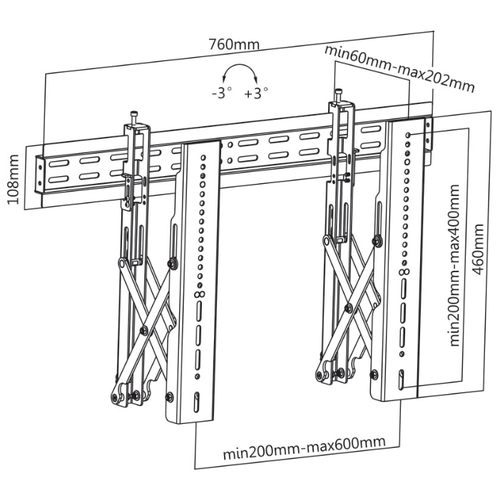 760mm

min60mm-max202mm

-3° +3°

108mm

min200mm-max400mm

460mm

min200mm-max600mm