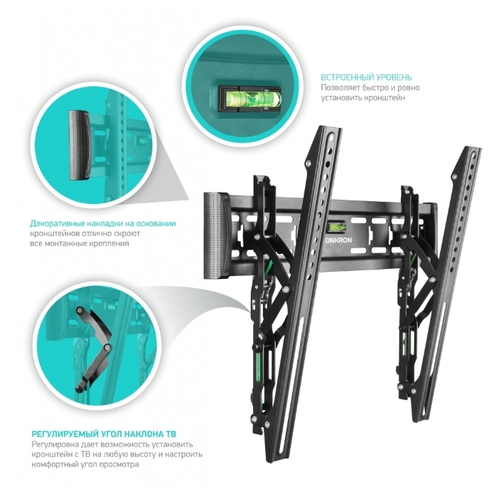 ВСТРОЕННЫЙ УРОВЕНЬ
Позволяет быстро и ровно установить кронштейн

Декоративные накладки на основании кронштейнов отлично скроют все монтажные крепления

ONKRON

РЕГУЛИРУЕМЫЙ УГОЛ НАКЛОНА ТВ
Регулировка дает возможность установить кронштейн с ТВ на любую высоту и настроить комфортный угол просмотра