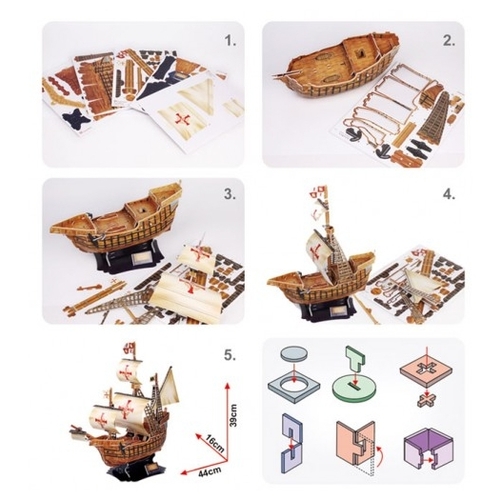 1.

2.

3.

4.

5.

39cm

16cm

44cm