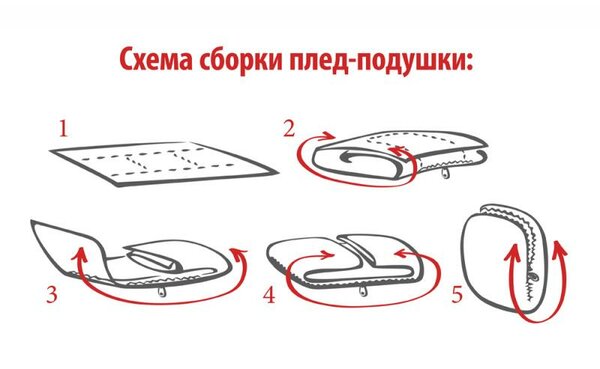 Схема сборки плед-подушки:

1

2

3

4

5