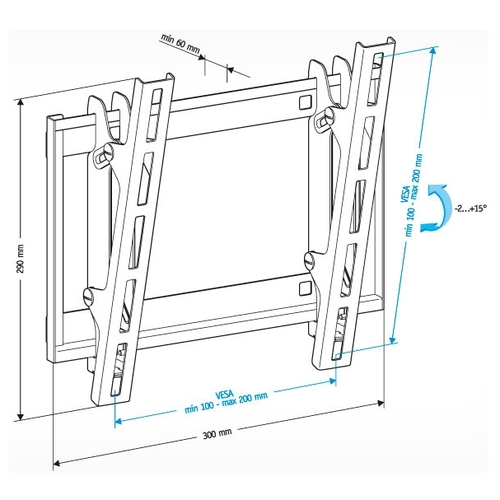 min 60 mm

290 mm

VESA
min 100 - max 200 mm

-2...+15°

VESA
min 100 - max 200 mm

300 mm