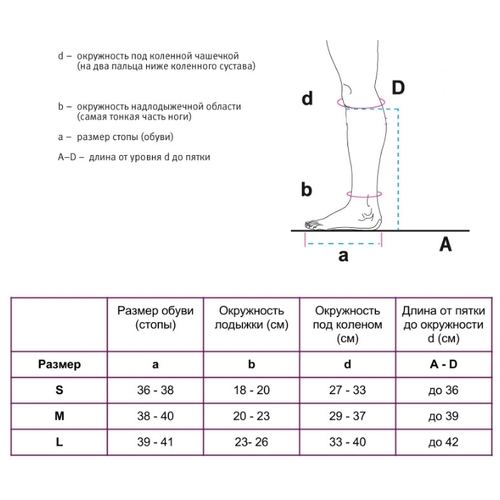 d – окружность под коленной чашечкой (на два пальца ниже коленного сустава)

b – окружность надлодыжечной области (самая тонкая часть ноги)

a – размер стопы (обуви)

A–D – длина от уровня d до пятки

d

D

b

a

A

| | Размер обуви (стопы) | Окружность лодыжки (см) | Окружность под коленом (см) | Длина от пятки до окружности d (см) |
|---|---|---|---|---|
| **Размер** | **a** | **b** | **d** | **A - D** |
| **S** | 36 - 38 | 18 - 20 | 27 - 33 | до 36 |
| **M** | 38 - 40 | 20 - 23 | 29 - 37 | до 39 |
| **L** | 39 - 41 | 23- 26 | 33 - 40 | до 42 |