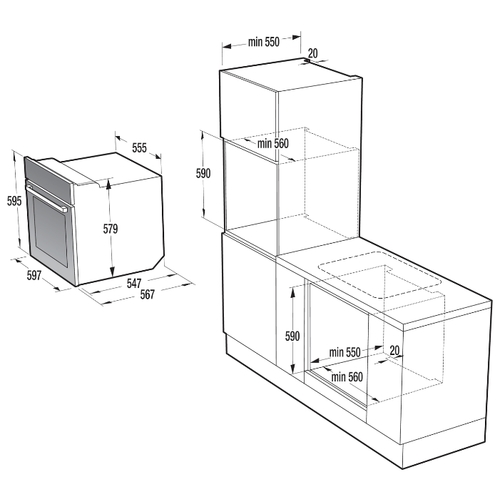 555
595
579
597
547
567
min 550
20
min 560
590
590
min 550
20
min 560