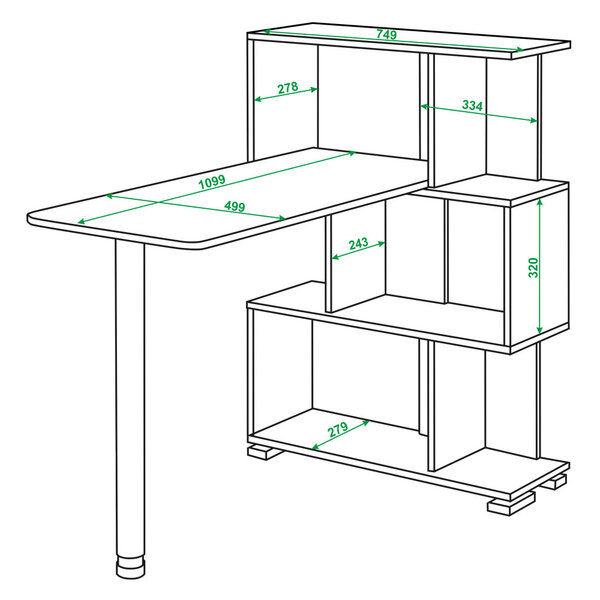 749
278
334
1099
499
243
320
279