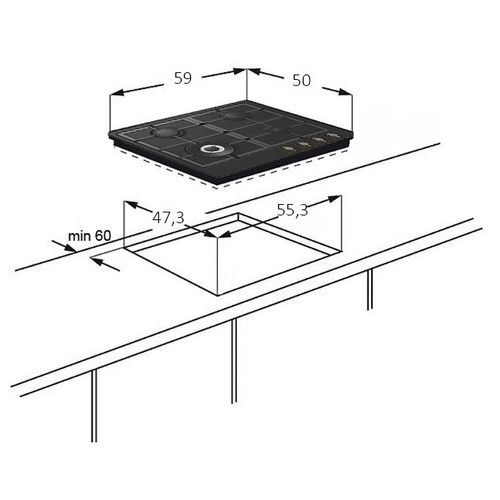 59
50
47,3
55,3
min 60