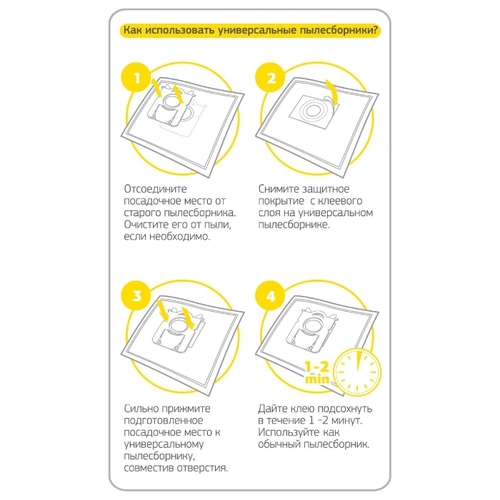 Как использовать универсальные пылесборники?

1

Отсоедините посадочное место от старого пылесборника. Очистите его от пыли, если необходимо.

2

Снимите защитное покрытие с клеевого слоя на универсальном пылесборнике.

3

Сильно прижмите подготовленное посадочное место к универсальному пылесборнику, совместив отверстия.

4

1-2 min

Дайте клею подсохнуть в течение 1 -2 минут. Используйте как обычный пылесборник.